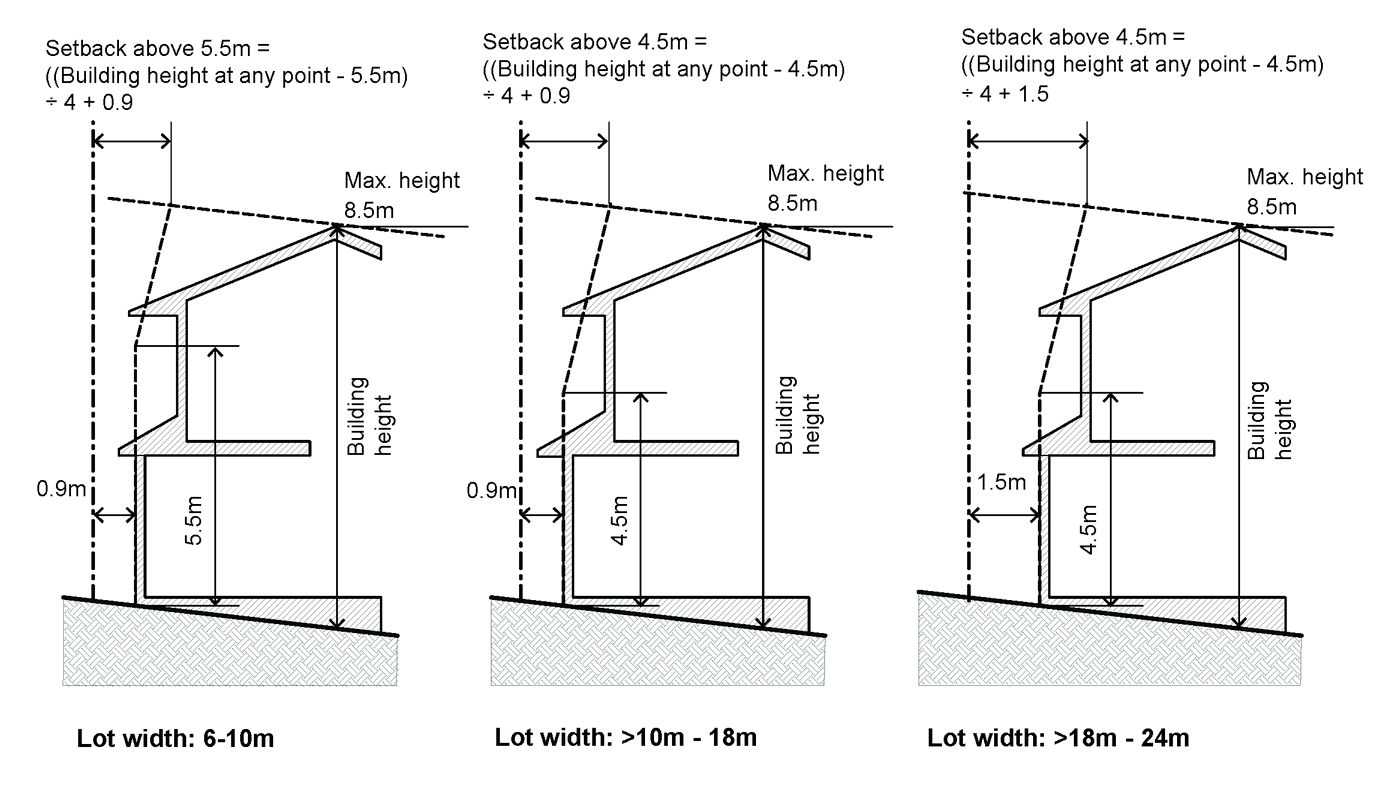 Setback above 5.5m = ((Building height at any point - 5.5m) ÷ 4 + 0.9

Max. height 8.5m

Building height

0.9m

5.5m

Lot width: 6-10m

Setback above 4.5m = ((Building height at any point - 4.5m) ÷ 4 + 0.9

Max. height 8.5m

Building height

0.9m

4.5m

Lot width: >10m - 18m

Setback above 4.5m = ((Building height at any point - 4.5m) ÷ 4 + 1.5

Max. height 8.5m

Building height

1.5m

4.5m

Lot width: >18m - 24m