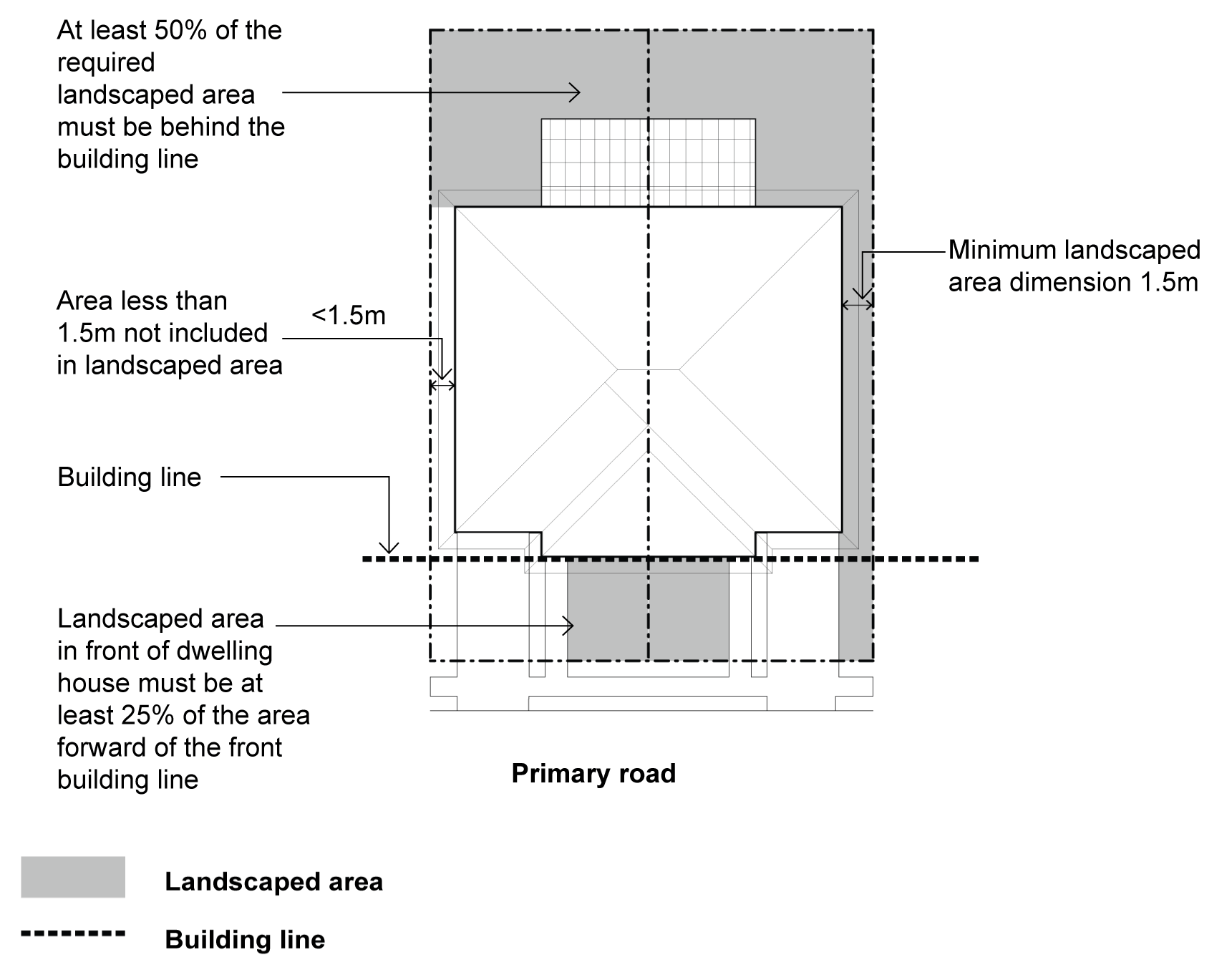 At least 50% of the required landscaped area must be behind the building line

Minimum landscaped area dimension 1.5m

Area less than 1.5m not included in landscaped area

<1.5m

Building line

Landscaped area in front of dwelling house must be at least 25% of the area forward of the front building line

Primary road

Landscaped area

Building line