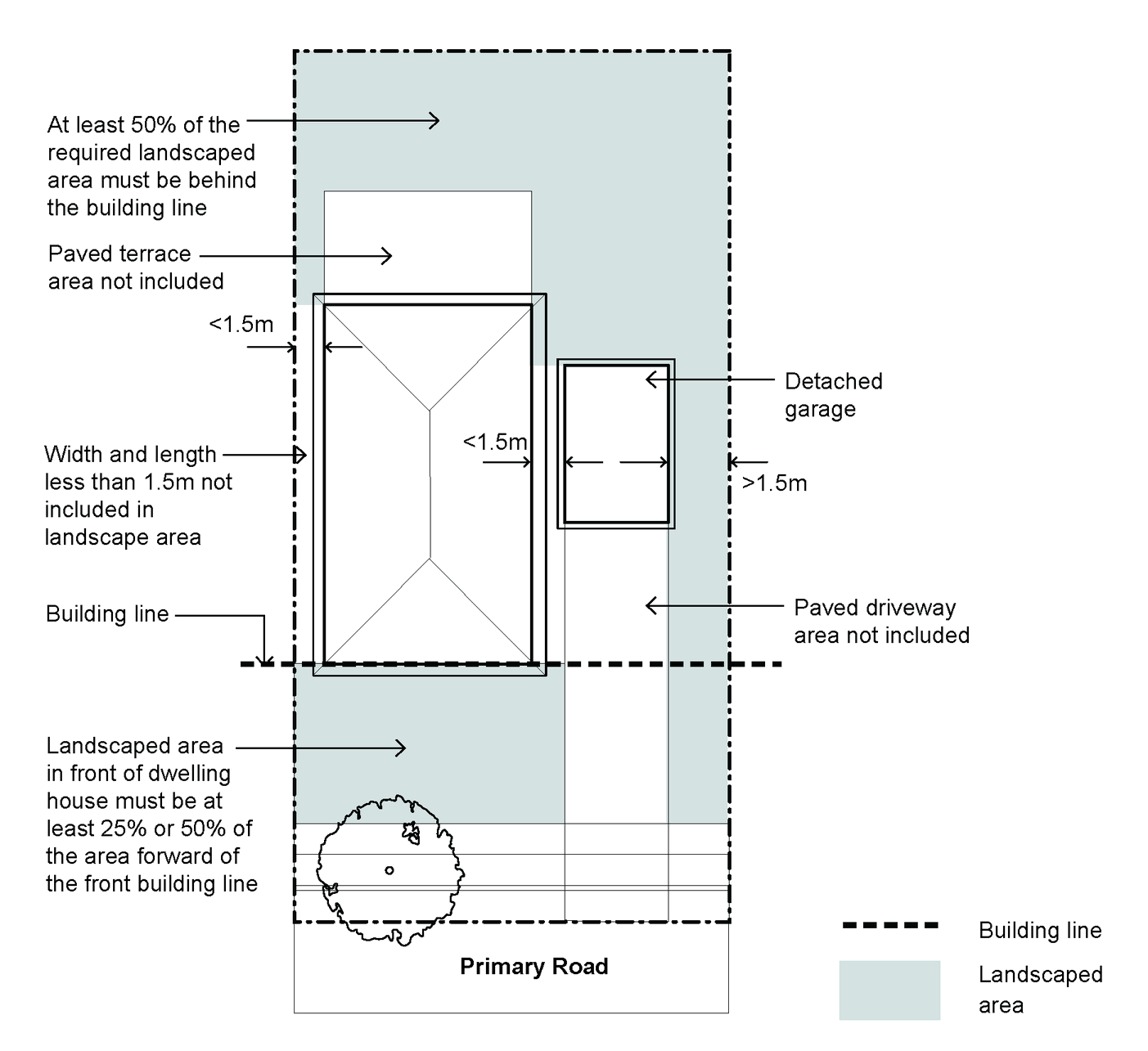 At least 50% of the required landscaped area must be behind the building line

Paved terrace area not included

<1.5m

Detached garage

Width and length less than 1.5m not included in landscape area

<1.5m

>1.5m

Building line

Paved driveway area not included

Landscaped area in front of dwelling house must be at least 25% or 50% of the area forward of the front building line

Primary Road

Building line

Landscaped area