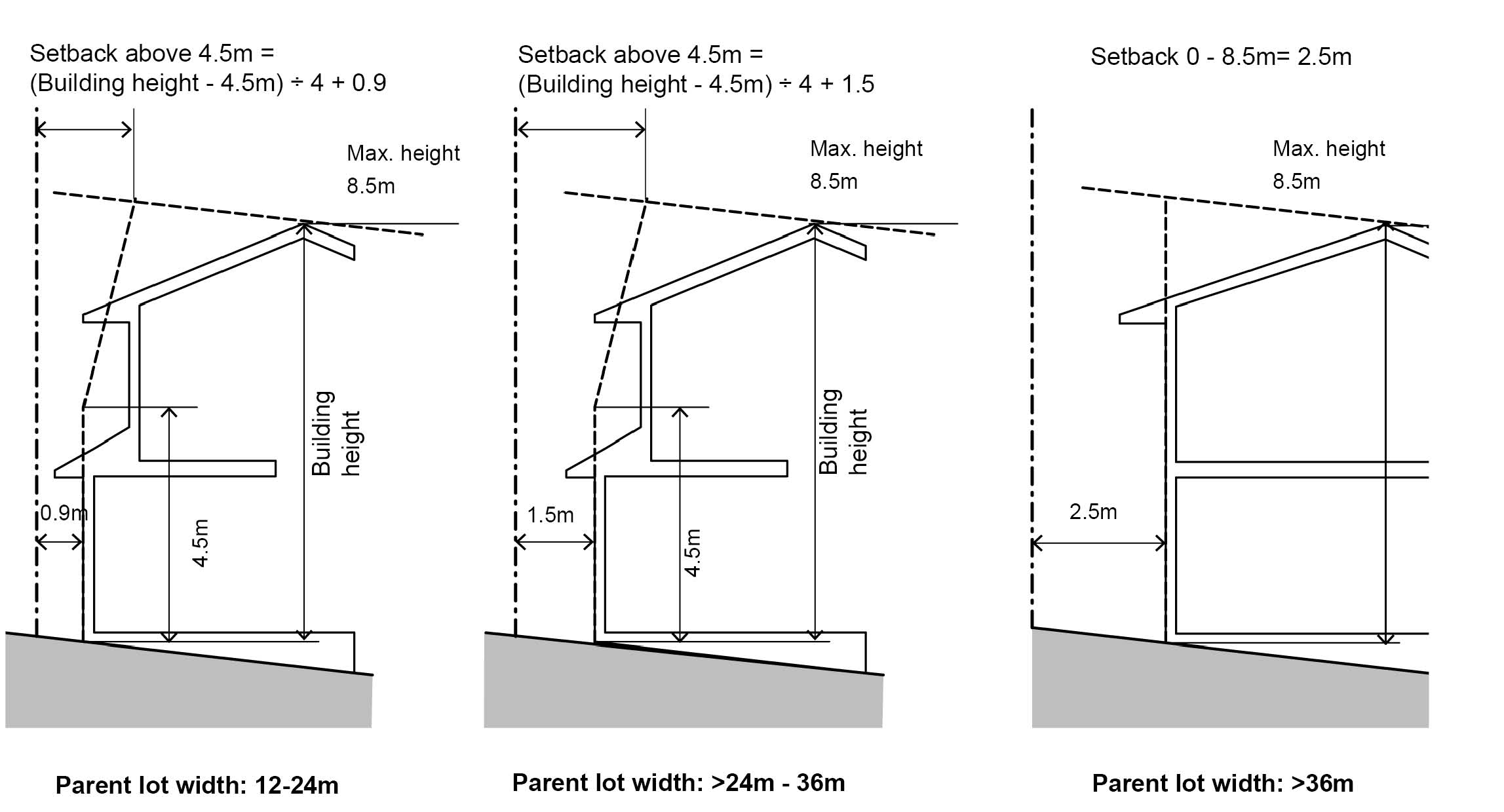 Setback above 4.5m =
(Building height - 4.5m) ÷ 4 + 0.9

Max. height
8.5m

Building height

0.9m

4.5m

Parent lot width: 12-24m

Setback above 4.5m =
(Building height - 4.5m) ÷ 4 + 1.5

Max. height
8.5m

Building height

1.5m

4.5m

Parent lot width: >24m - 36m

Setback 0 - 8.5m= 2.5m

Max. height
8.5m

2.5m

Parent lot width: >36m