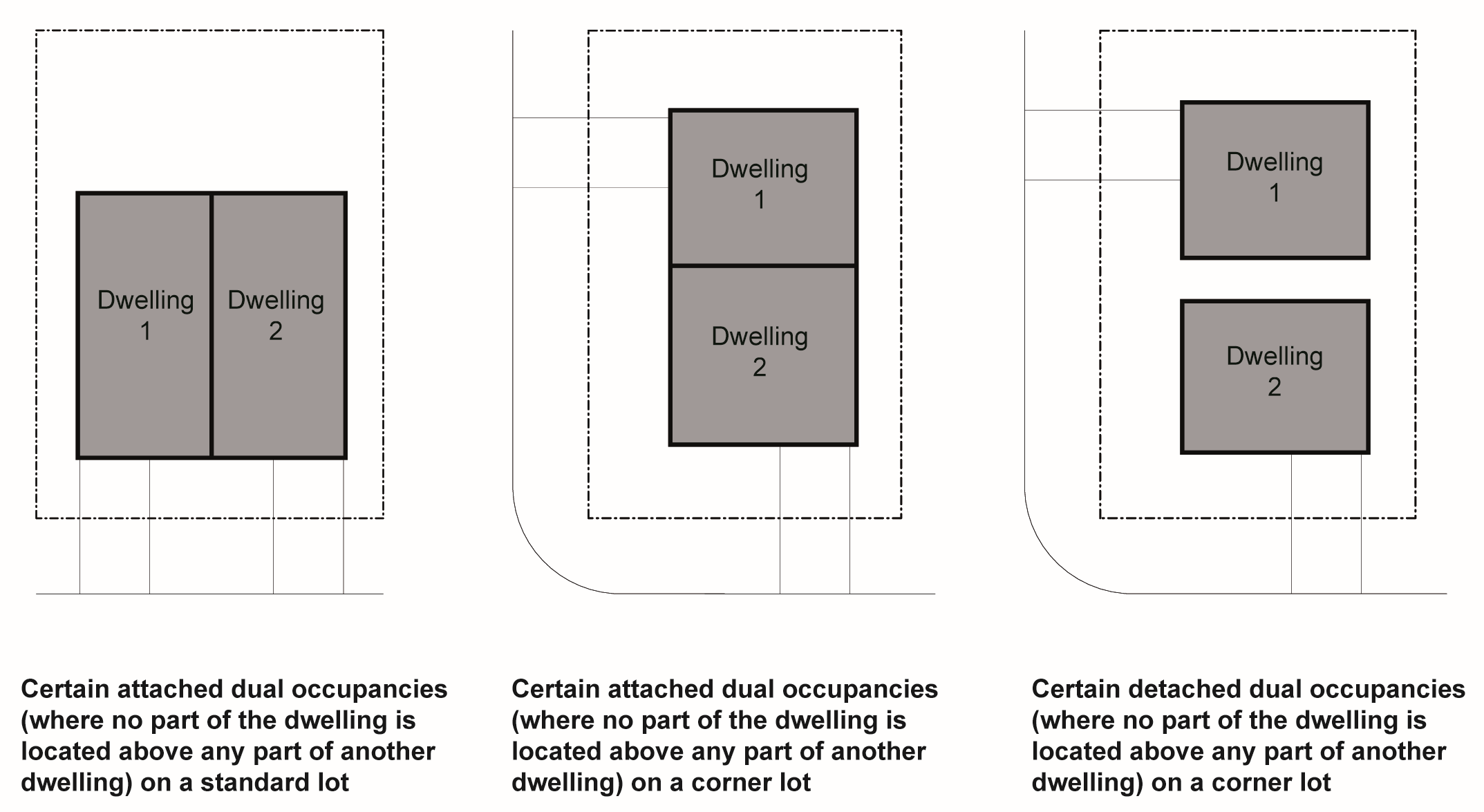 Dwelling 1

Dwelling 2

Certain attached dual occupancies (where no part of the dwelling is located above any part of another dwelling) on a standard lot

Dwelling 1

Dwelling 2

Certain attached dual occupancies (where no part of the dwelling is located above any part of another dwelling) on a corner lot

Dwelling 1

Dwelling 2

Certain detached dual occupancies (where no part of the dwelling is located above any part of another dwelling) on a corner lot