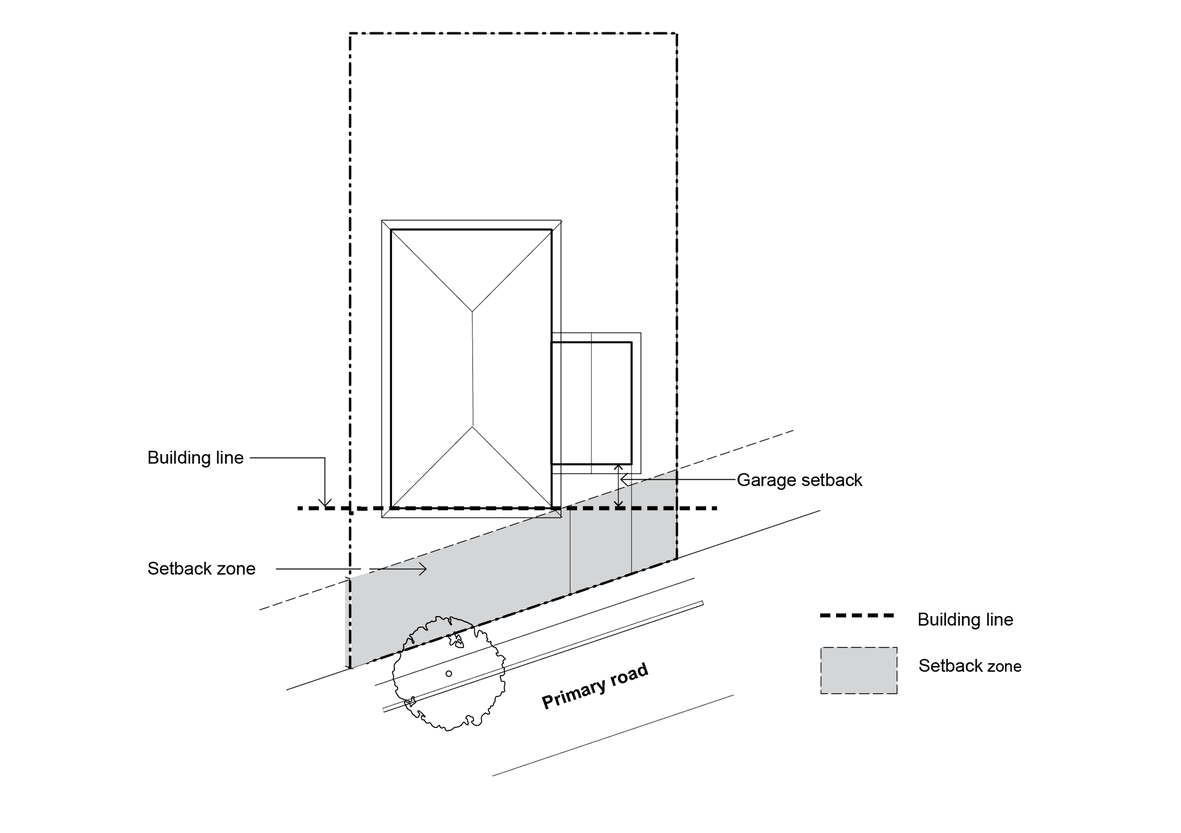 Building line

Garage setback

Setback zone

Primary road

Building line

Setback zone