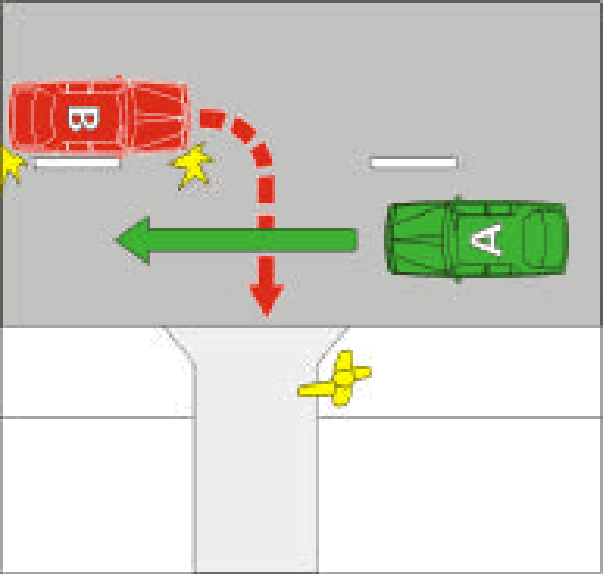 B
A