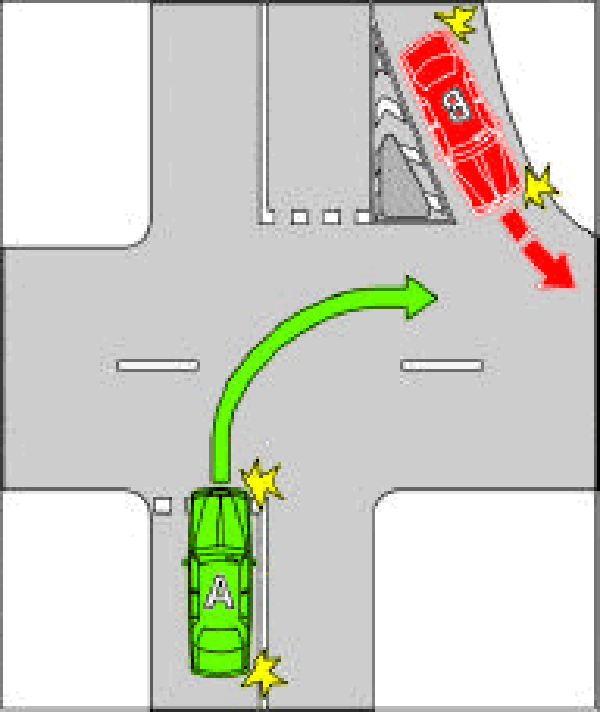 B

A