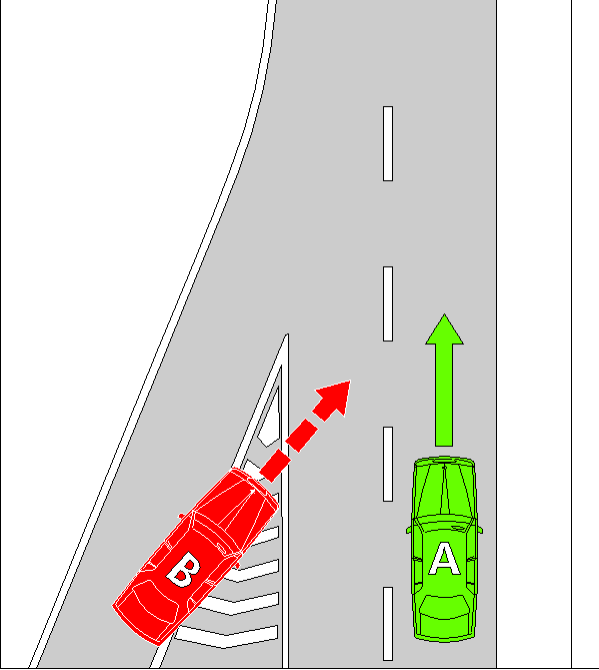 B
A