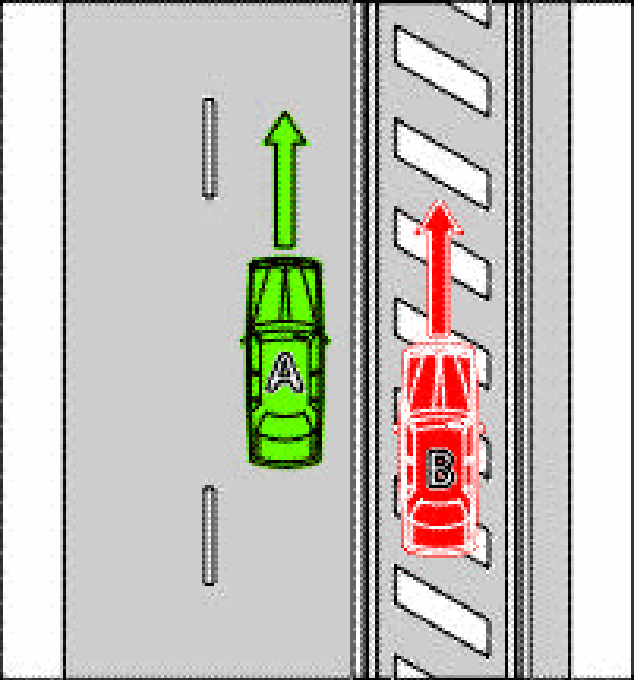 A

B